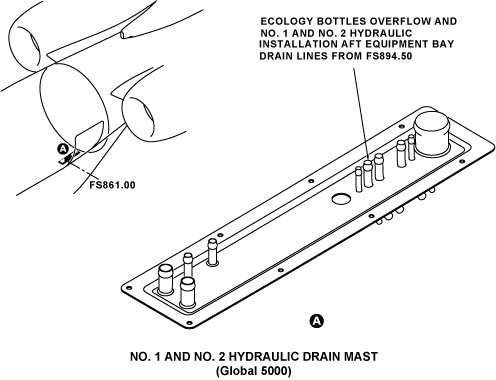 ECOLOGY BOTTLES OVERFLOW AND NO. 1 AND NO. 2 HYDRAULIC INSTALLATION AFT EQUIPMENT BAY DRAIN LINES FROM FS894.50

A

FS861.00

A

NO. 1 AND NO. 2 HYDRAULIC DRAIN MAST
(Global 5000)