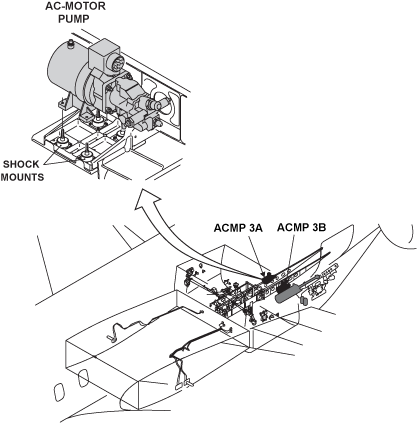 AC-MOTOR
PUMP

SHOCK
MOUNTS

ACMP 3A

ACMP 3B