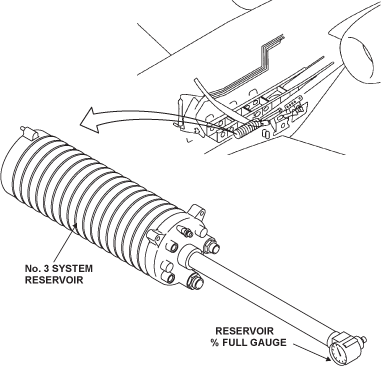 No. 3 SYSTEM
RESERVOIR

RESERVOIR
% FULL GAUGE