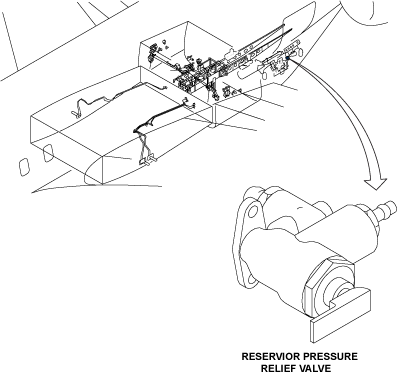 RESERVIOR PRESSURE
RELIEF VALVE