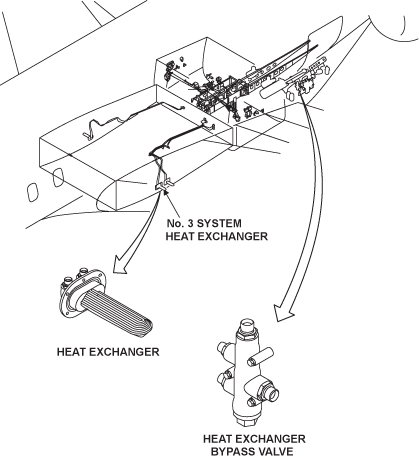 No. 3 SYSTEM
HEAT EXCHANGER

HEAT EXCHANGER

HEAT EXCHANGER
BYPASS VALVE