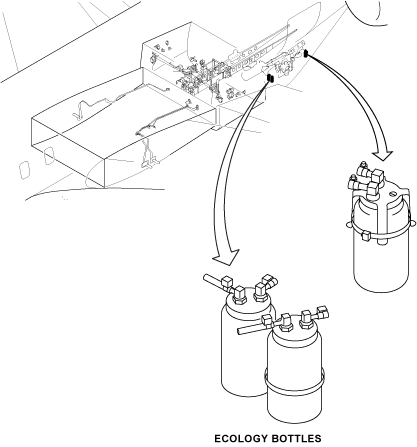 ECOLOGY BOTTLES