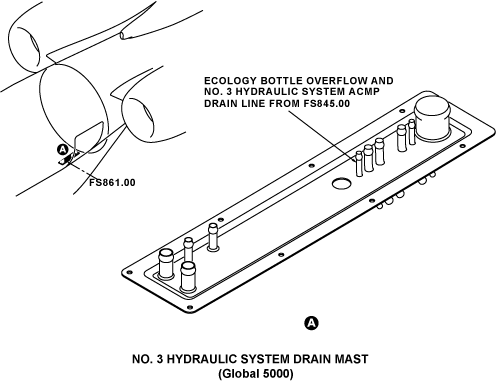 A

FS861.00

ECOLOGY BOTTLE OVERFLOW AND NO. 3 HYDRAULIC SYSTEM ACMP DRAIN LINE FROM FS845.00

A

NO. 3 HYDRAULIC SYSTEM DRAIN MAST
(Global 5000)