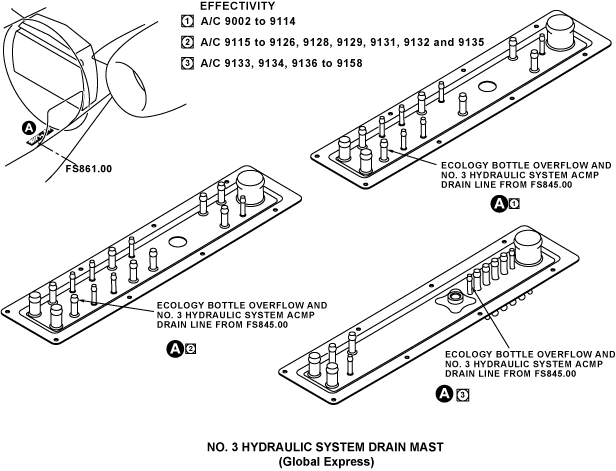 EFFECTIVITY
1 A/C 9002 to 9114
2 A/C 9115 to 9126, 9128, 9129, 9131, 9132 and 9135
3 A/C 9133, 9134, 9136 to 9158

A

FS861.00

ECOLOGY BOTTLE OVERFLOW AND NO. 3 HYDRAULIC SYSTEM ACMP DRAIN LINE FROM FS845.00

A 1

ECOLOGY BOTTLE OVERFLOW AND NO. 3 HYDRAULIC SYSTEM ACMP DRAIN LINE FROM FS845.00

A 2

ECOLOGY BOTTLE OVERFLOW AND NO. 3 HYDRAULIC SYSTEM ACMP DRAIN LINE FROM FS845.00

A 3

NO. 3 HYDRAULIC SYSTEM DRAIN MAST
(Global Express)