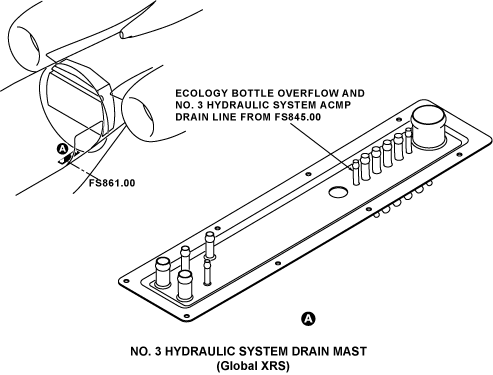 ECOLOGY BOTTLE OVERFLOW AND NO. 3 HYDRAULIC SYSTEM ACMP DRAIN LINE FROM FS845.00

A

FS861.00

A

NO. 3 HYDRAULIC SYSTEM DRAIN MAST
(Global XRS)