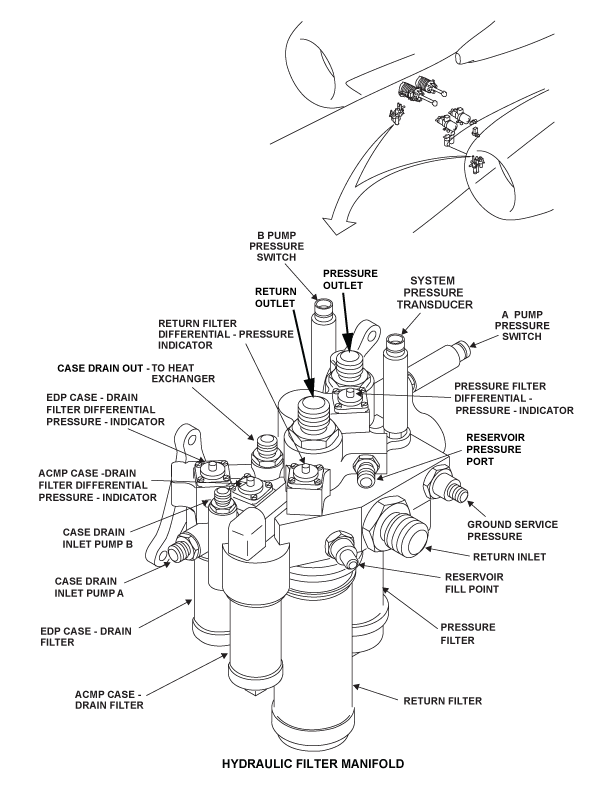 B PUMP PRESSURE SWITCH

PRESSURE OUTLET

SYSTEM PRESSURE TRANSDUCER

RETURN OUTLET

A PUMP PRESSURE SWITCH

RETURN FILTER DIFFERENTIAL - PRESSURE INDICATOR

CASE DRAIN OUT - TO HEAT EXCHANGER

PRESSURE FILTER DIFFERENTIAL - PRESSURE - INDICATOR

EDP CASE - DRAIN FILTER DIFFERENTIAL PRESSURE - INDICATOR

RESERVOIR PRESSURE PORT

ACMP CASE -DRAIN FILTER DIFFERENTIAL PRESSURE - INDICATOR

GROUND SERVICE PRESSURE

CASE DRAIN INLET PUMP B

RETURN INLET

CASE DRAIN INLET PUMP A

RESERVOIR FILL POINT

EDP CASE - DRAIN FILTER

PRESSURE FILTER

ACMP CASE - DRAIN FILTER

RETURN FILTER

HYDRAULIC FILTER MANIFOLD