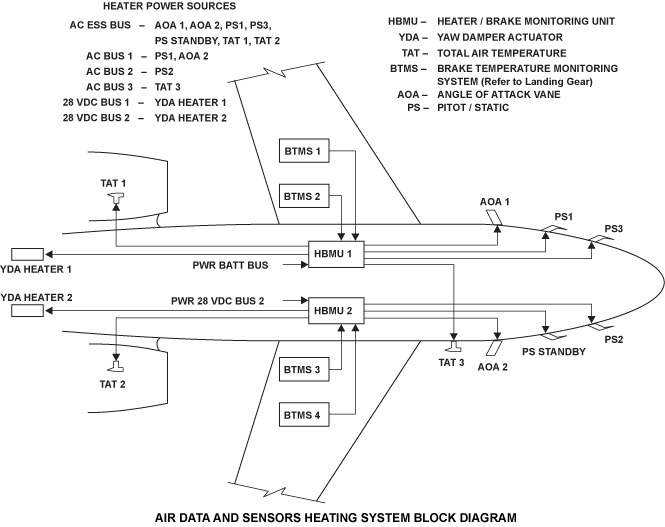 HEATER POWER SOURCES

AC ESS BUS – AOA 1, AOA 2, PS1, PS3, PS STANDBY, TAT 1, TAT 2
AC BUS 1 – PS1, AOA 2
AC BUS 2 – PS2
AC BUS 3 – TAT 3
28 VDC BUS 1 – YDA HEATER 1
28 VDC BUS 2 – YDA HEATER 2

HBMU – HEATER / BRAKE MONITORING UNIT
YDA – YAW DAMPER ACTUATOR
TAT – TOTAL AIR TEMPERATURE
BTMS – BRAKE TEMPERATURE MONITORING SYSTEM (Refer to Landing Gear)
AOA – ANGLE OF ATTACK VANE
PS – PITOT / STATIC

BTMS 1
BTMS 2
TAT 1
AOA 1
PS1
PS3
YDA HEATER 1
HBMU 1
PWR BATT BUS
YDA HEATER 2
PWR 28 VDC BUS 2
HBMU 2
PS2
PS STANDBY
TAT 3
AOA 2
TAT 2
BTMS 3
BTMS 4

AIR DATA AND SENSORS HEATING SYSTEM BLOCK DIAGRAM