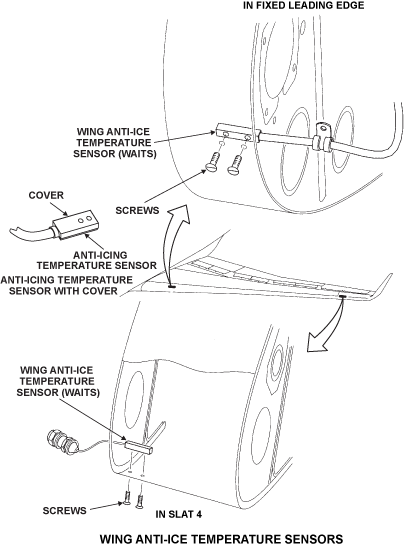 IN FIXED LEADING EDGE

WING ANTI-ICE TEMPERATURE SENSOR (WAITS)

COVER

SCREWS

ANTI-ICING TEMPERATURE SENSOR

ANTI-ICING TEMPERATURE SENSOR WITH COVER

WING ANTI-ICE TEMPERATURE SENSOR (WAITS)

SCREWS

IN SLAT 4

WING ANTI-ICE TEMPERATURE SENSORS