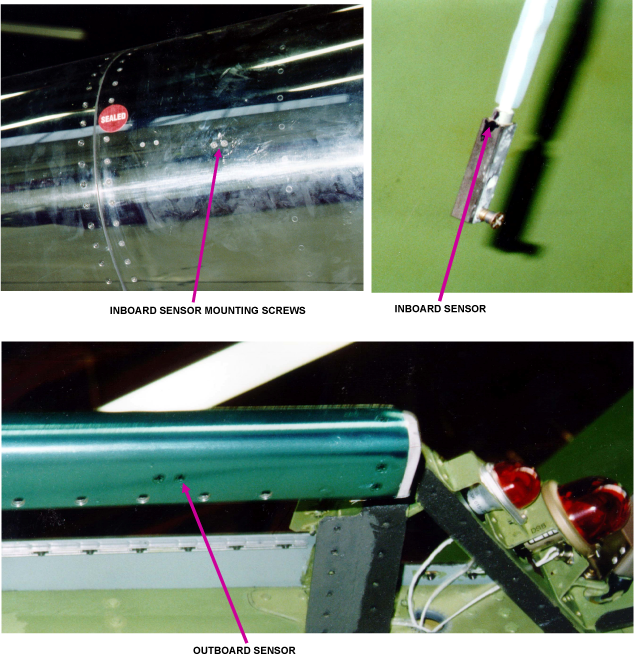 SEALED

INBOARD SENSOR MOUNTING SCREWS

INBOARD SENSOR

OUTBOARD SENSOR