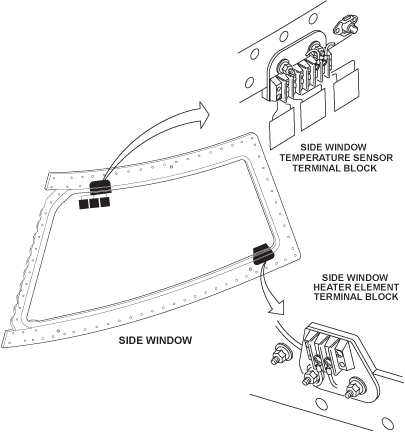 SIDE WINDOW
TEMPERATURE SENSOR
TERMINAL BLOCK

SIDE WINDOW
HEATER ELEMENT
TERMINAL BLOCK

SIDE WINDOW