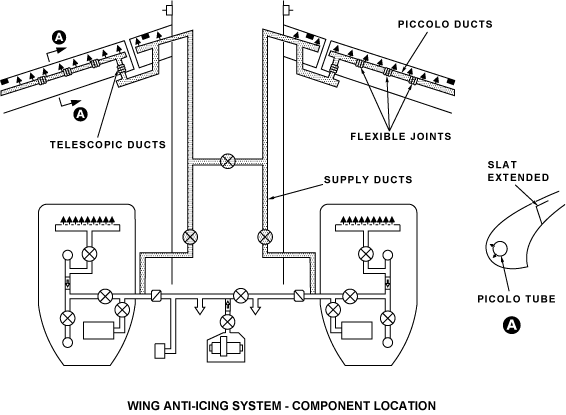 A

A

TELESCOPIC DUCTS

PICCOLO DUCTS

FLEXIBLE JOINTS

SUPPLY DUCTS

SLAT EXTENDED

PICOLO TUBE

A

WING ANTI-ICING SYSTEM - COMPONENT LOCATION