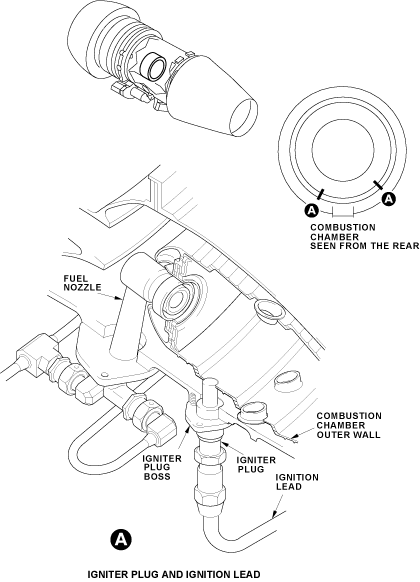 A

A

COMBUSTION CHAMBER SEEN FROM THE REAR

FUEL NOZZLE

COMBUSTION CHAMBER OUTER WALL

IGNITER PLUG BOSS

IGNITER PLUG

IGNITION LEAD

A

IGNITER PLUG AND IGNITION LEAD