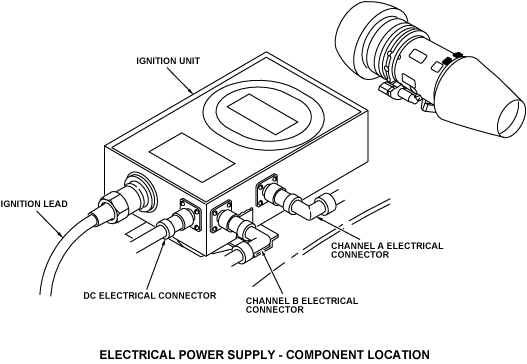 IGNITION UNIT

IGNITION LEAD

CHANNEL A ELECTRICAL CONNECTOR

DC ELECTRICAL CONNECTOR

CHANNEL B ELECTRICAL CONNECTOR

ELECTRICAL POWER SUPPLY - COMPONENT LOCATION