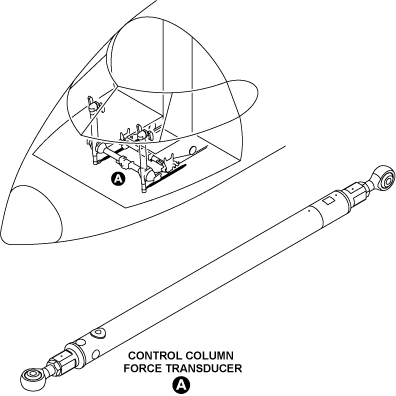 A

CONTROL COLUMN
FORCE TRANSDUCER
A