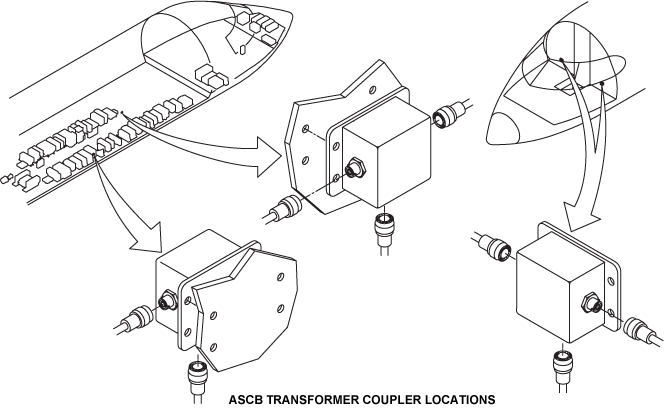 ASCB TRANSFORMER COUPLER LOCATIONS