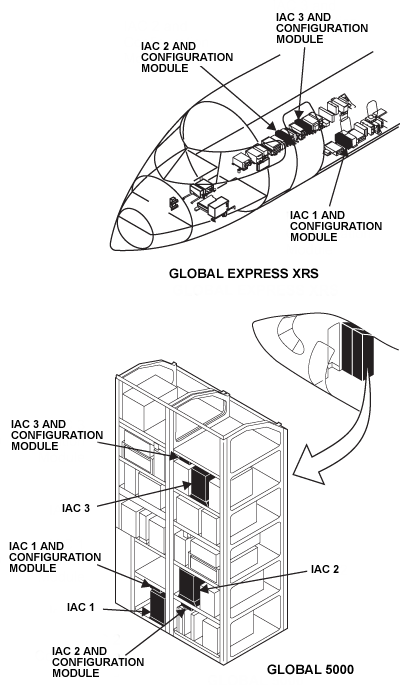 IAC 3 AND CONFIGURATION MODULE

IAC 2 AND CONFIGURATION MODULE

IAC 1 AND CONFIGURATION MODULE

GLOBAL EXPRESS XRS

IAC 3 AND CONFIGURATION MODULE

IAC 3

IAC 1 AND CONFIGURATION MODULE

IAC 2

IAC 1

IAC 2 AND CONFIGURATION MODULE

GLOBAL 5000