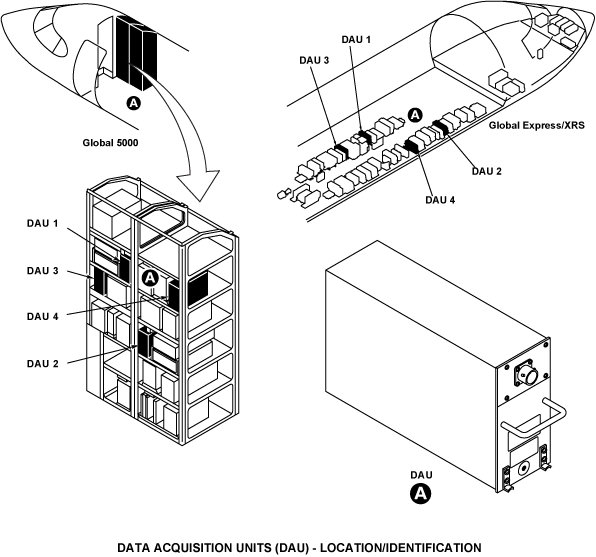 A

Global 5000

DAU 1

DAU 3

A

Global Express/XRS

DAU 2

DAU 4

DAU 1

DAU 3

A

DAU 4

DAU 2

DAU

A

DATA ACQUISITION UNITS (DAU) - LOCATION/IDENTIFICATION