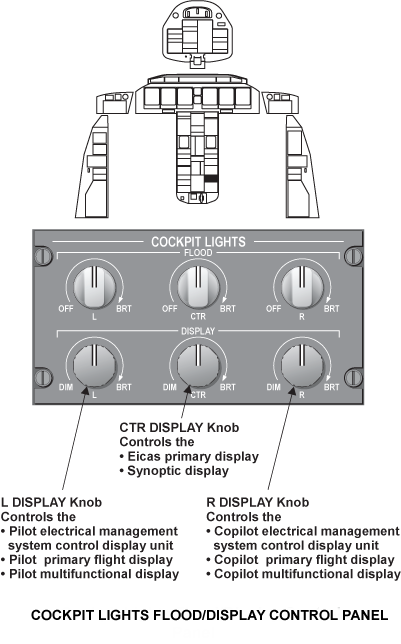 COCKPIT LIGHTS

FLOOD

OFF L BRT

OFF CTR BRT

OFF R BRT

DISPLAY

DIM L BRT

DIM CTR BRT

DIM R BRT

CTR DISPLAY Knob
Controls the
• Eicas primary display
• Synoptic display

L DISPLAY Knob
Controls the
• Pilot electrical management system control display unit
• Pilot primary flight display
• Pilot multifunctional display

R DISPLAY Knob
Controls the
• Copilot electrical management system control display unit
• Copilot primary flight display
• Copilot multifunctional display

COCKPIT LIGHTS FLOOD/DISPLAY CONTROL PANEL