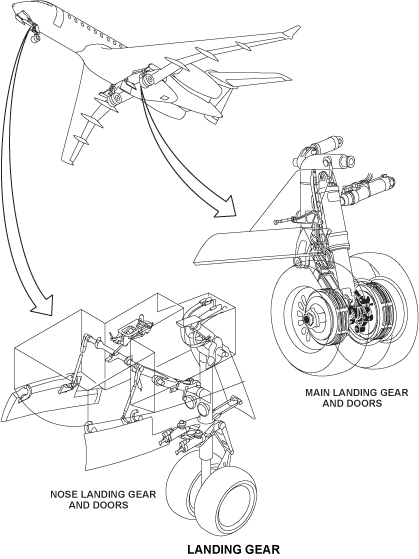 MAIN LANDING GEAR AND DOORS

NOSE LANDING GEAR AND DOORS

LANDING GEAR