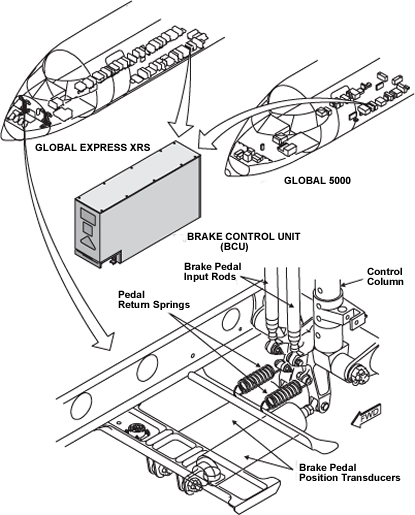 GLOBAL EXPRESS XRS

GLOBAL 5000

BRAKE CONTROL UNIT (BCU)

Brake Pedal Input Rods

Control Column

Pedal Return Springs

FWD

Brake Pedal Position Transducers