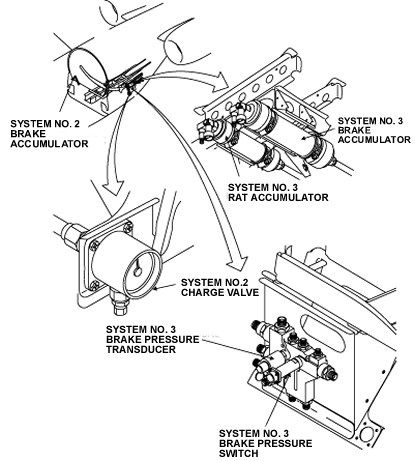 SYSTEM NO. 2
BRAKE
ACCUMULATOR

SYSTEM NO. 3
BRAKE
ACCUMULATOR

SYSTEM NO. 3
RAT ACCUMULATOR

SYSTEM NO.2
CHARGE VALVE

SYSTEM NO. 3
BRAKE PRESSURE
TRANSDUCER

SYSTEM NO. 3
BRAKE PRESSURE
SWITCH