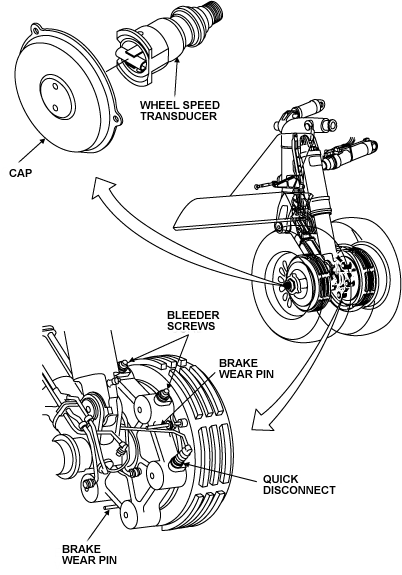 WHEEL SPEED TRANSDUCER

CAP

BLEEDER SCREWS

BRAKE WEAR PIN

QUICK DISCONNECT

BRAKE WEAR PIN