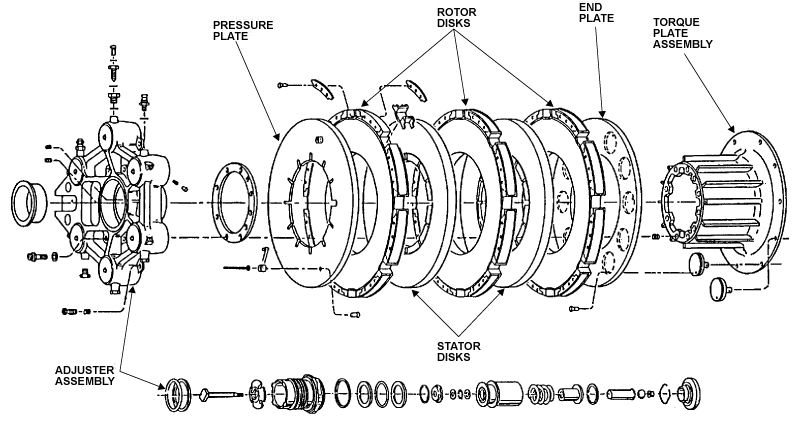 PRESSURE PLATE

ROTOR DISKS

END PLATE

TORQUE PLATE ASSEMBLY

STATOR DISKS

ADJUSTER ASSEMBLY