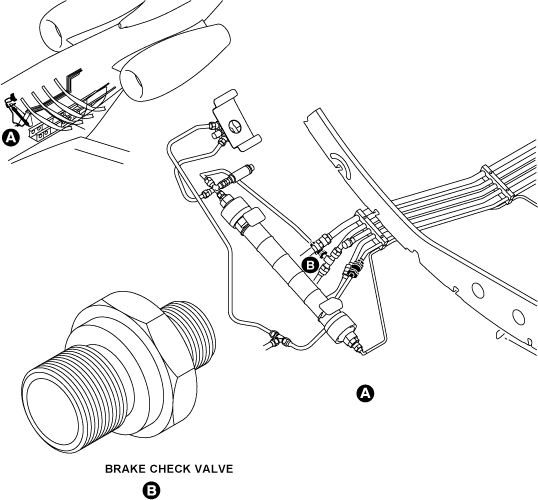 A

B

A

BRAKE CHECK VALVE

B