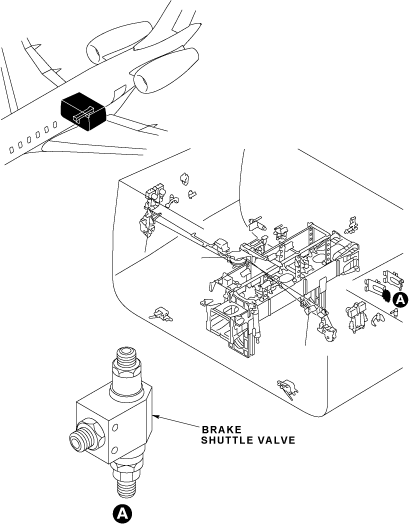 A

BRAKE SHUTTLE VALVE

A