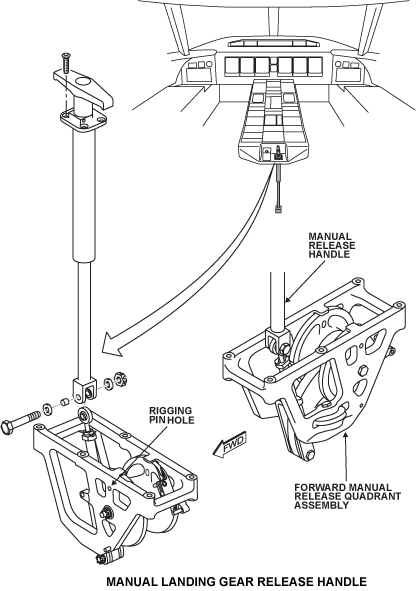 MANUAL RELEASE HANDLE

RIGGING PIN HOLE

FWD

FORWARD MANUAL RELEASE QUADRANT ASSEMBLY

MANUAL LANDING GEAR RELEASE HANDLE