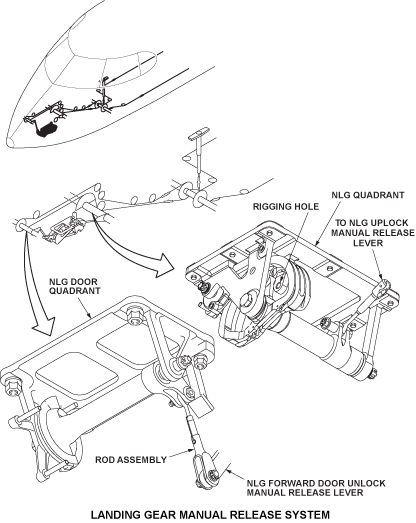 NLG QUADRANT

RIGGING HOLE

TO NLG UPLOCK MANUAL RELEASE LEVER

NLG DOOR QUADRANT

ROD ASSEMBLY

NLG FORWARD DOOR UNLOCK MANUAL RELEASE LEVER

LANDING GEAR MANUAL RELEASE SYSTEM