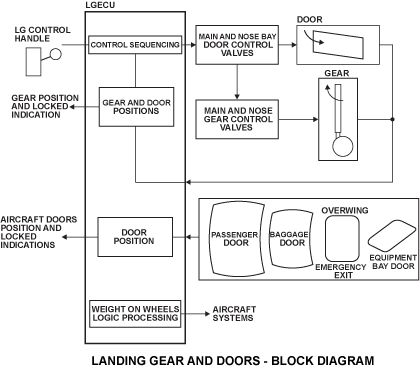 LGECU

LG CONTROL HANDLE

CONTROL SEQUENCING

MAIN AND NOSE BAY DOOR CONTROL VALVES

DOOR

GEAR

GEAR POSITION AND LOCKED INDICATION

GEAR AND DOOR POSITIONS

MAIN AND NOSE GEAR CONTROL VALVES

AIRCRAFT DOORS POSITION AND LOCKED INDICATIONS

DOOR POSITION

PASSENGER DOOR

BAGGAGE DOOR

OVERWING

EMERGENCY EXIT

EQUIPMENT BAY DOOR

WEIGHT ON WHEELS LOGIC PROCESSING

AIRCRAFT SYSTEMS

LANDING GEAR AND DOORS - BLOCK DIAGRAM