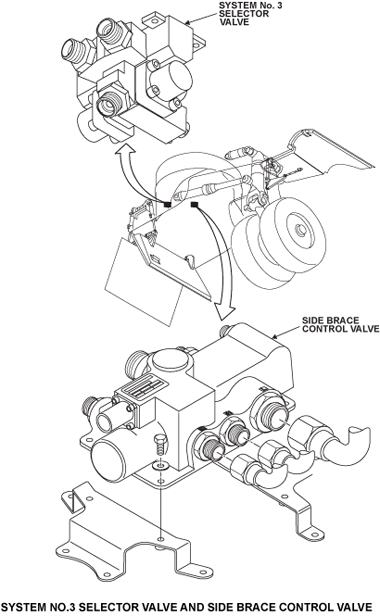 SYSTEM No. 3 SELECTOR VALVE

SIDE BRACE CONTROL VALVE

SYSTEM NO.3 SELECTOR VALVE AND SIDE BRACE CONTROL VALVE