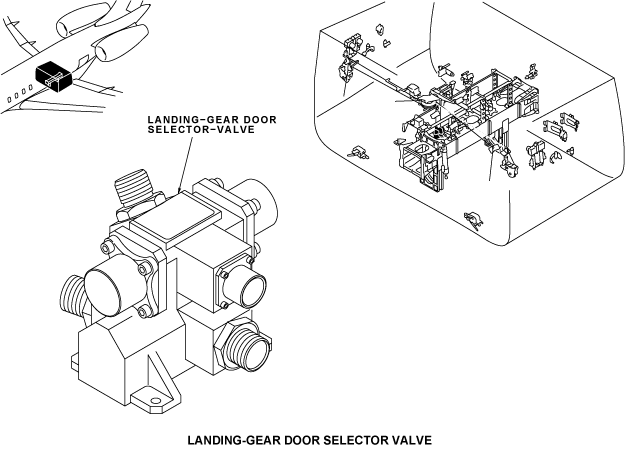 LANDING–GEAR DOOR SELECTOR–VALVE

LANDING-GEAR DOOR SELECTOR VALVE