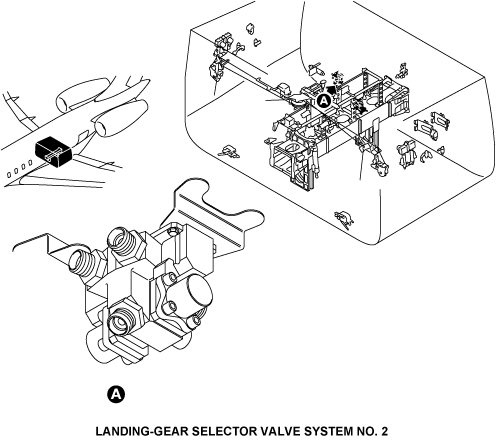 A

A

LANDING-GEAR SELECTOR VALVE SYSTEM NO. 2