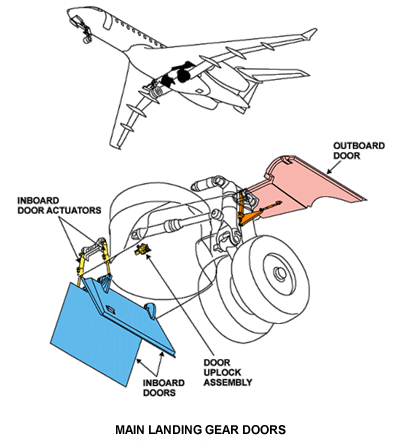 OUTBOARD DOOR

INBOARD DOOR ACTUATORS

DOOR UPLOCK ASSEMBLY

INBOARD DOORS

MAIN LANDING GEAR DOORS