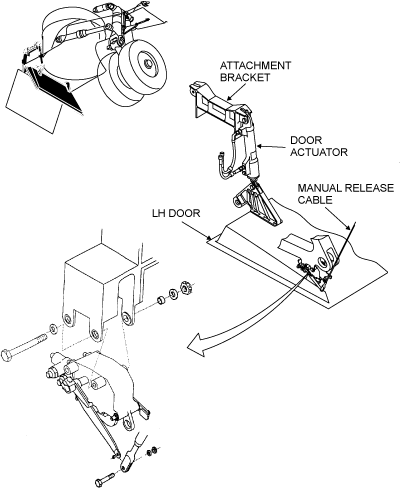 ATTACHMENT BRACKET

DOOR ACTUATOR

MANUAL RELEASE CABLE

LH DOOR