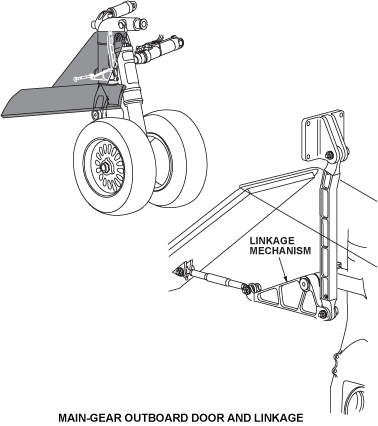 LINKAGE MECHANISM

MAIN-GEAR OUTBOARD DOOR AND LINKAGE