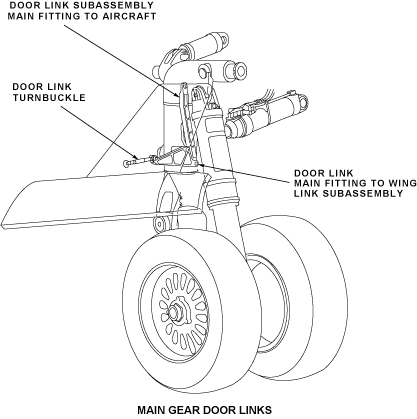 DOOR LINK SUBASSEMBLY
MAIN FITTING TO AIRCRAFT

DOOR LINK
TURNBUCKLE

DOOR LINK
MAIN FITTING TO WING
LINK SUBASSEMBLY

MAIN GEAR DOOR LINKS