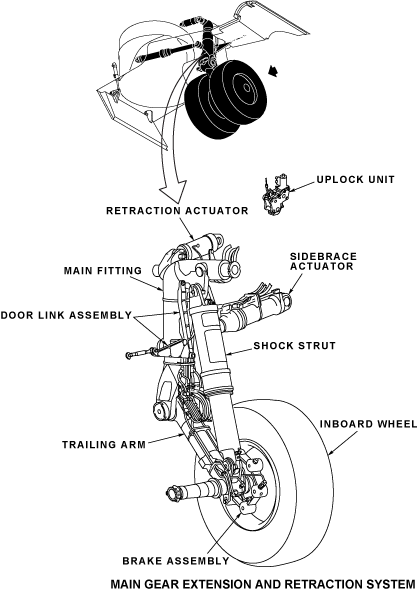 UPLOCK UNIT

RETRACTION ACTUATOR

SIDEBRACE ACTUATOR

MAIN FITTING

DOOR LINK ASSEMBLY

SHOCK STRUT

INBOARD WHEEL

TRAILING ARM

BRAKE ASSEMBLY

MAIN GEAR EXTENSION AND RETRACTION SYSTEM