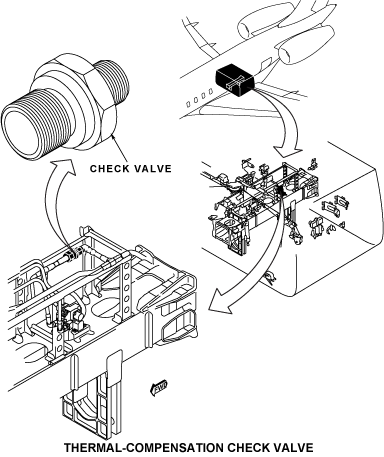 CHECK VALVE

FWD

THERMAL-COMPENSATION CHECK VALVE