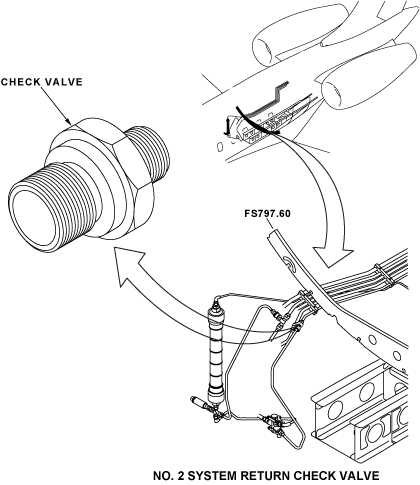 CHECK VALVE

FS797.60

NO. 2 SYSTEM RETURN CHECK VALVE