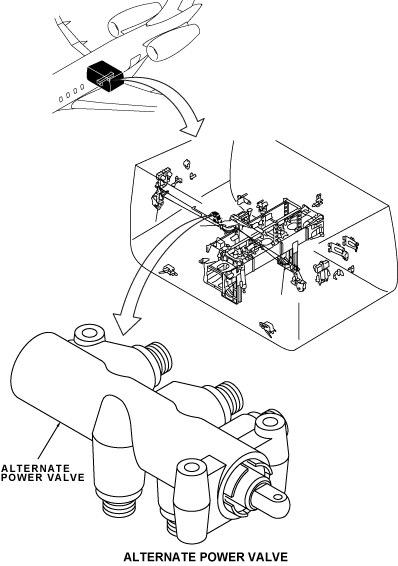 ALTERNATE POWER VALVE

ALTERNATE POWER VALVE