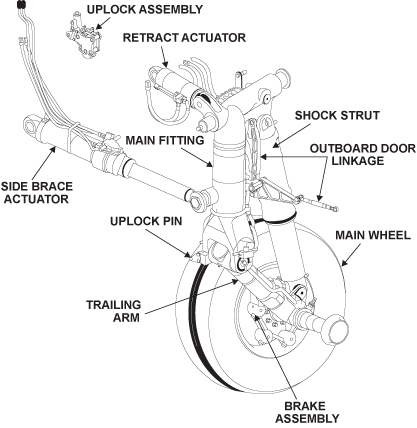 UPLOCK ASSEMBLY
RETRACT ACTUATOR
SHOCK STRUT
MAIN FITTING
OUTBOARD DOOR LINKAGE
SIDE BRACE ACTUATOR
UPLOCK PIN
MAIN WHEEL
TRAILING ARM
BRAKE ASSEMBLY