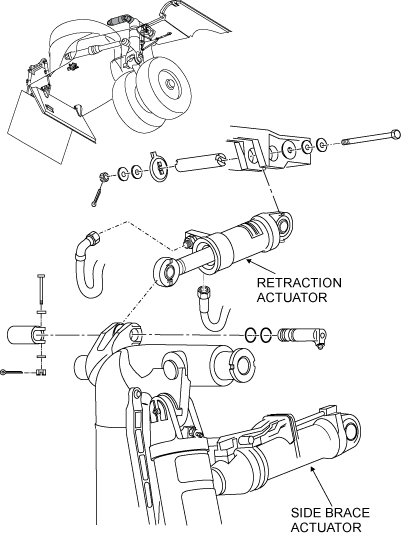 RETRACTION ACTUATOR

SIDE BRACE ACTUATOR