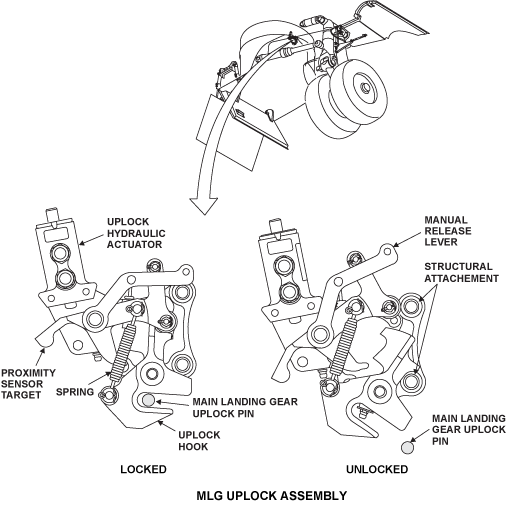 UPLOCK HYDRAULIC ACTUATOR

PROXIMITY SENSOR TARGET

SPRING

MAIN LANDING GEAR UPLOCK PIN

UPLOCK HOOK

LOCKED

MANUAL RELEASE LEVER

STRUCTURAL ATTACHEMENT

MAIN LANDING GEAR UPLOCK PIN

UNLOCKED

MLG UPLOCK ASSEMBLY