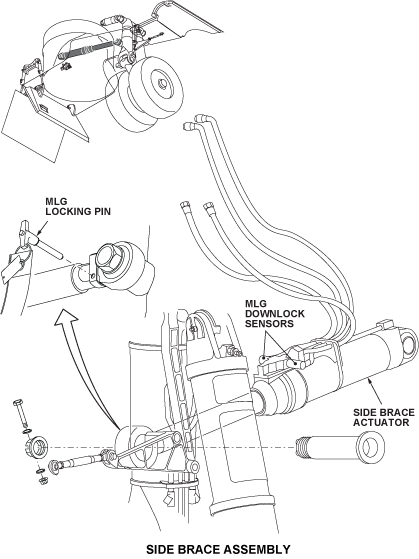 MLG
LOCKING PIN

MLG
DOWNLOCK
SENSORS

SIDE BRACE
ACTUATOR

SIDE BRACE ASSEMBLY