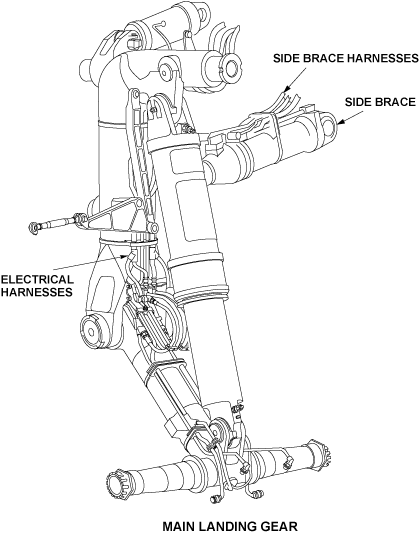 SIDE BRACE HARNESSES

SIDE BRACE

ELECTRICAL HARNESSES

MAIN LANDING GEAR