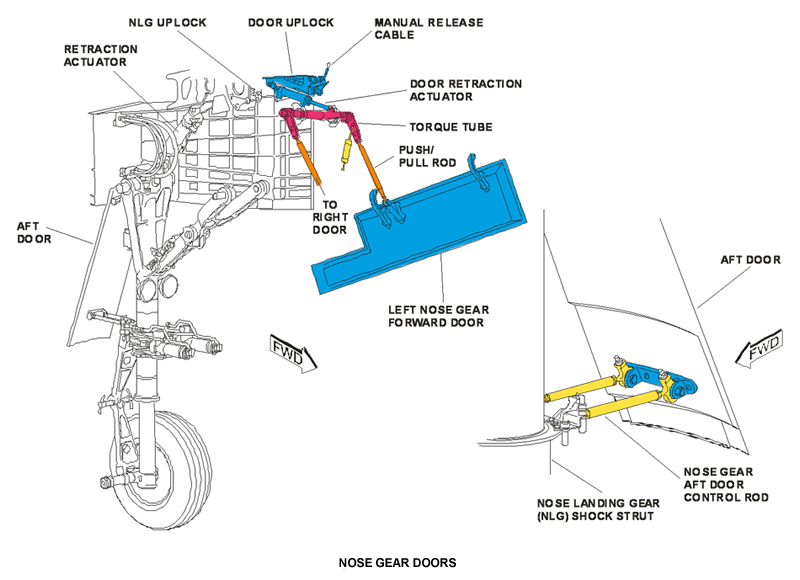 NLG UPLOCK

DOOR UPLOCK

MANUAL RELEASE CABLE

RETRACTION ACTUATOR

DOOR RETRACTION ACTUATOR

TORQUE TUBE

PUSH/ PULL ROD

TO RIGHT DOOR

AFT DOOR

LEFT NOSE GEAR FORWARD DOOR

FWD

AFT DOOR

FWD

NOSE GEAR AFT DOOR CONTROL ROD

NOSE LANDING GEAR (NLG) SHOCK STRUT

NOSE GEAR DOORS