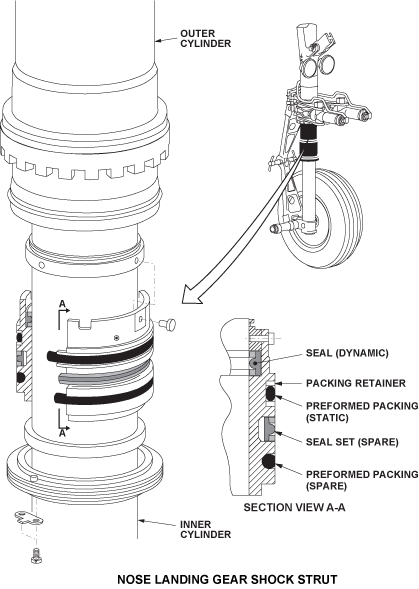 OUTER CYLINDER

A

A

SEAL (DYNAMIC)

PACKING RETAINER

PREFORMED PACKING (STATIC)

SEAL SET (SPARE)

PREFORMED PACKING (SPARE)

SECTION VIEW A-A

INNER CYLINDER

NOSE LANDING GEAR SHOCK STRUT